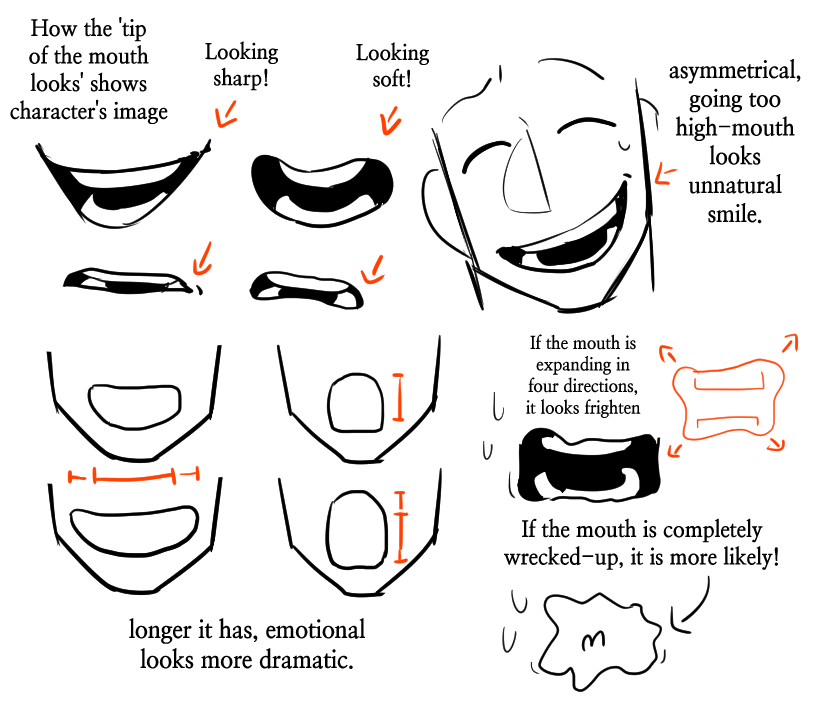 How the 'tip of the mouth looks' shows character's image

Looking sharp!

Looking soft!

asymmetrical, going too high-mouth looks unnatural smile.

If the mouth is expanding in four directions, it looks frighten

If the mouth is completely wrecked-up, it is more likely!

longer it has, emotional looks more dramatic.